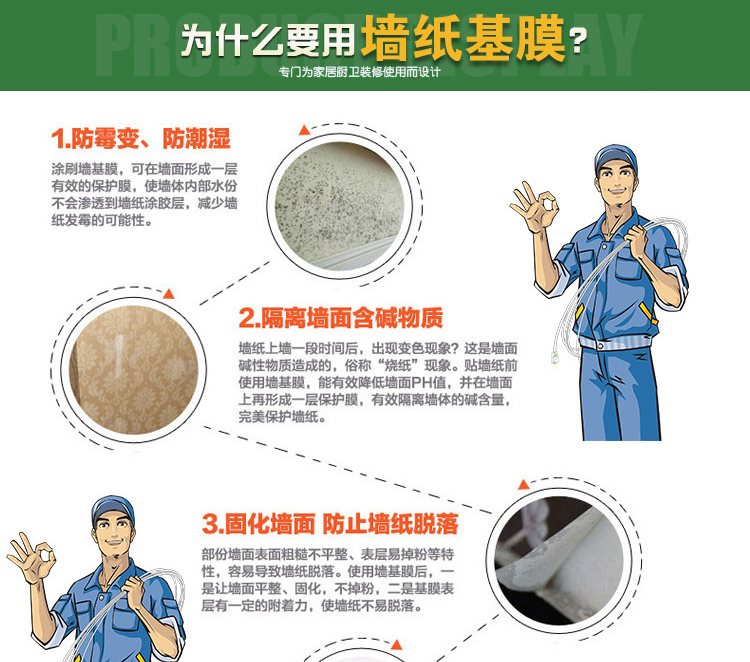 PRODUCT DISPLAY

为什么要用墙纸基膜？

专门为家居厨卫装修使用而设计

1.防霉变、防潮湿

涂刷墙基膜，可在墙面形成一层有效的保护膜，使墙体内部水份不会渗透到墙纸涂胶层，减少墙纸发霉的可能性。

2.隔离墙面含碱物质

墙纸上墙一段时间后，出现变色现象？这是墙面碱性物质造成的，俗称“烧纸”现象。贴墙纸前使用墙基膜，能有效降低墙面PH值，并在墙面上再形成一层保护膜，有效隔离墙体的碱含量，完美保护墙纸。

3.固化墙面 防止墙纸脱落

部份墙面表面粗糙不平整、表层易掉粉等特性，容易导致墙纸脱落。使用墙基膜后，一是让墙面平整、固化，不掉粉，二是基膜表层有一定的附着力，使墙纸不易脱落。